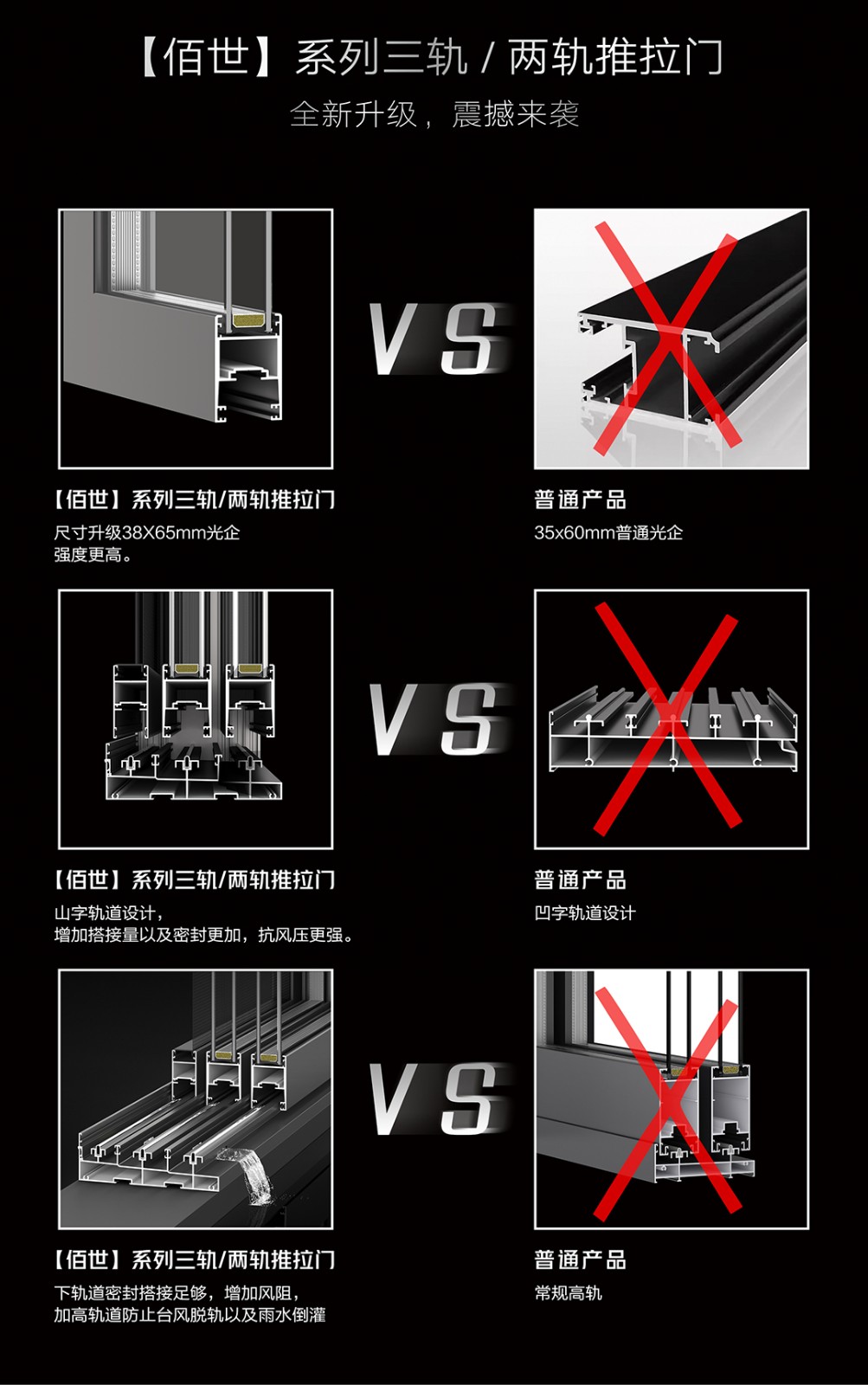 【佰世】系列三轨 / 两轨推拉门

全新升级，震撼来袭

VS

【佰世】系列三轨/两轨推拉门

尺寸升级38X65mm光企
强度更高。

普通产品

35x60mm普通光企

VS

【佰世】系列三轨/两轨推拉门

山字轨道设计，
增加搭接量以及密封更加，抗风压更强。

普通产品

凹字轨道设计

VS

【佰世】系列三轨/两轨推拉门

下轨道密封搭接足够，增加风阻，
加高轨道防止台风脱轨以及雨水倒灌

普通产品

常规高轨